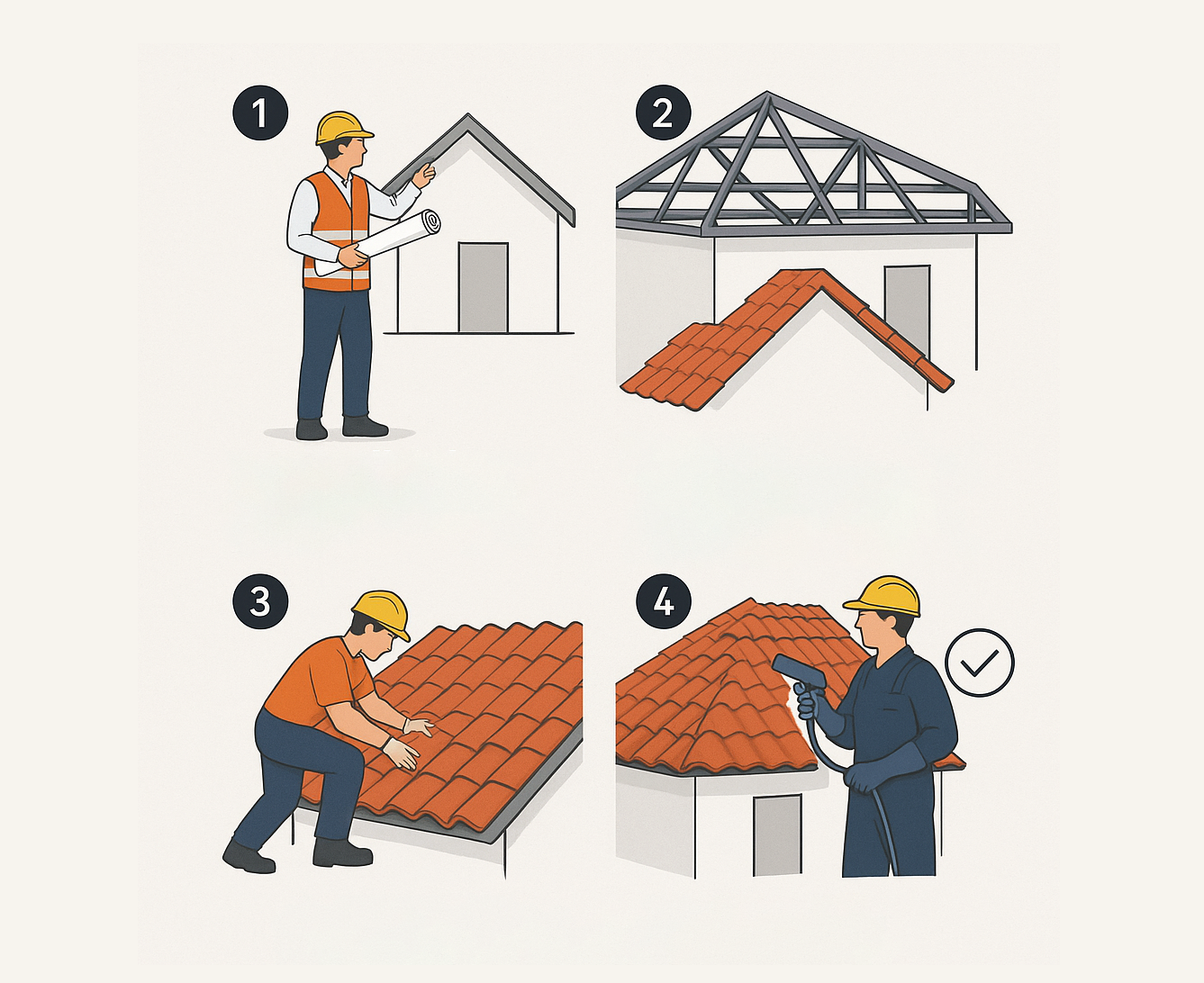 1

2

3

4